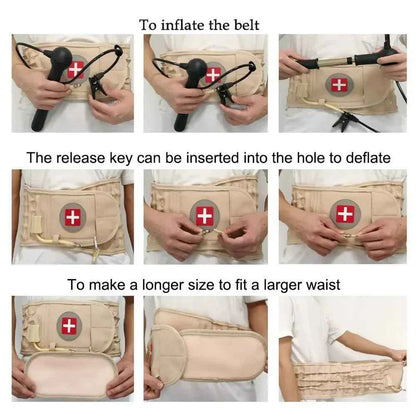 To inflate the belt

The release key can be inserted into the hole to deflate

To make a longer size to fit a larger waist